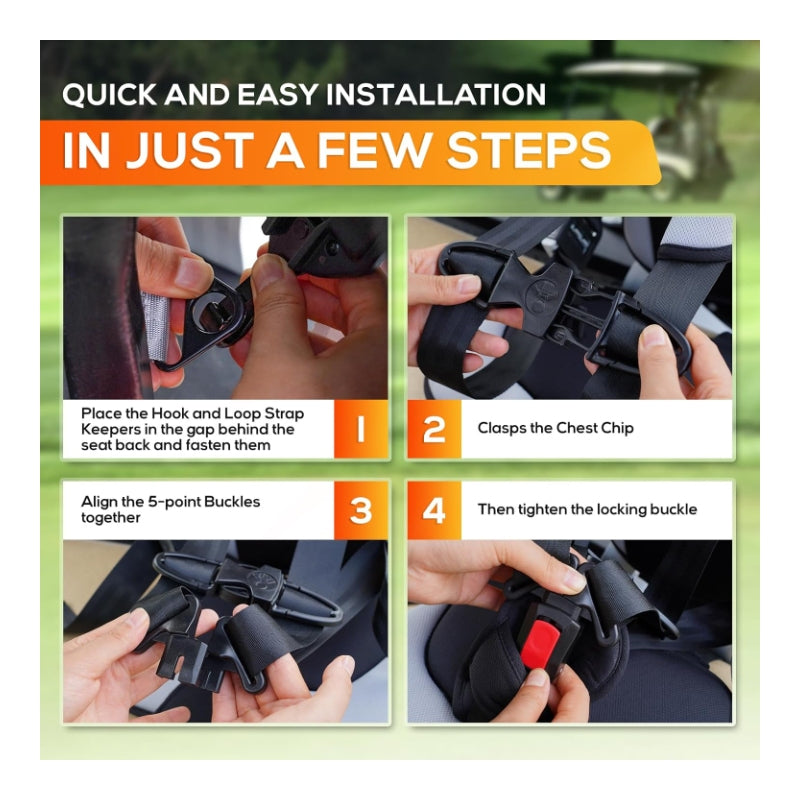 QUICK AND EASY INSTALLATION

IN JUST A FEW STEPS

Place the Hook and Loop Strap Keepers in the gap behind the seat back and fasten them

1

2

Clasps the Chest Chip

Align the 5-point Buckles together

3

4

Then tighten the locking buckle